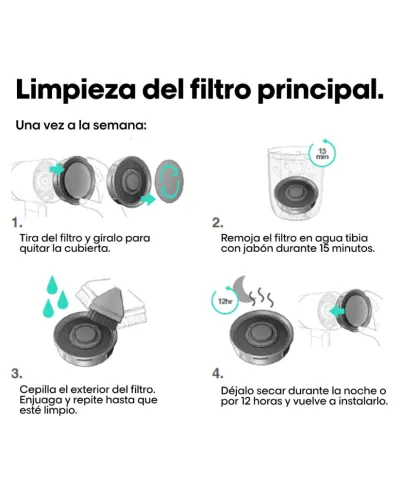 Limpieza del filtro principal.

Una vez a la semana:

15 min

1.
Tira del filtro y gíralo para quitar la cubierta.

2.
Remoja el filtro en agua tibia con jabón durante 15 minutos.

12hr

3.
Cepilla el exterior del filtro. Enjuaga y repite hasta que esté limpio.

4.
Déjalo secar durante la noche o por 12 horas y vuelve a instalarlo.